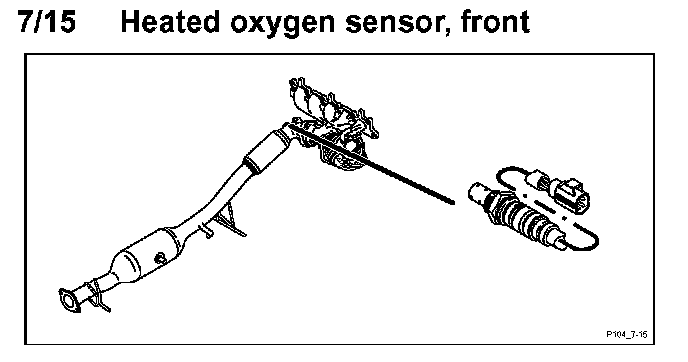 7/15 Heated oxygen sensor, front

P104_7-15