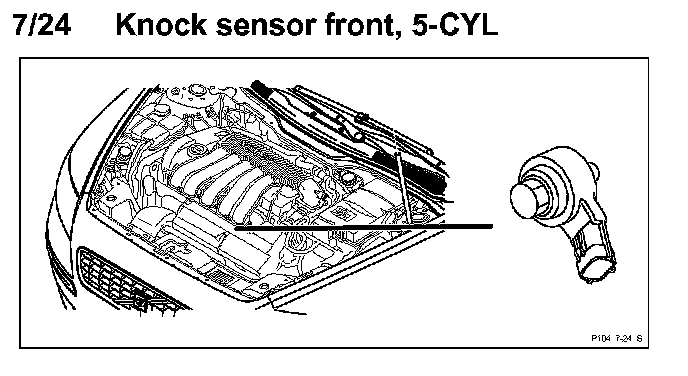 7/24 Knock sensor front, 5-CYL

P104 7-24 S