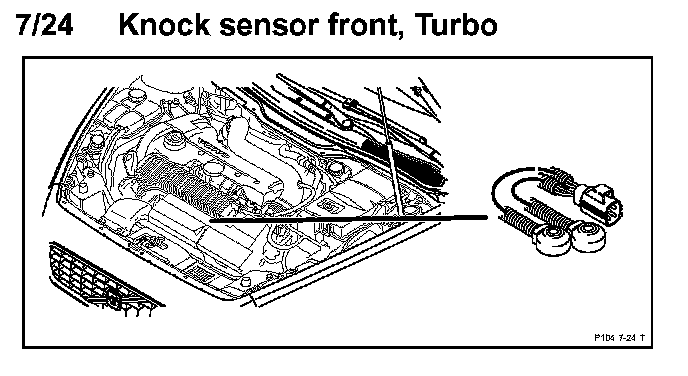 7/24 Knock sensor front, Turbo

P104 7-24 T