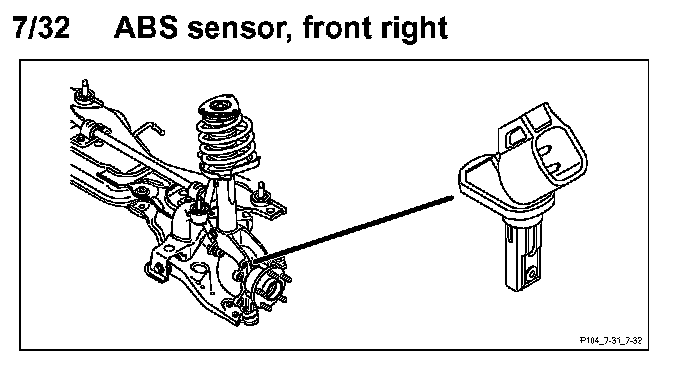 7/32 ABS sensor, front right

P104_7-31_7-32