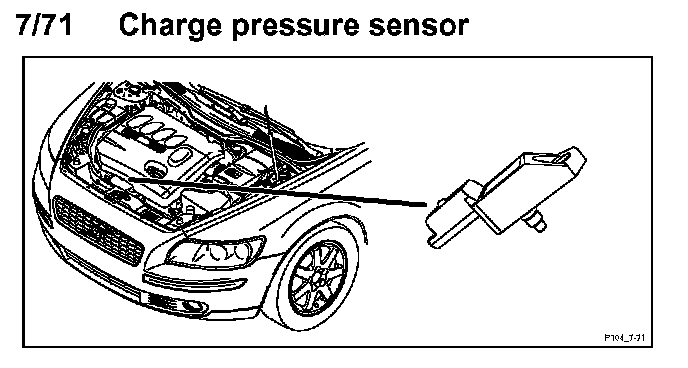 7/71 Charge pressure sensor

P104_7-71