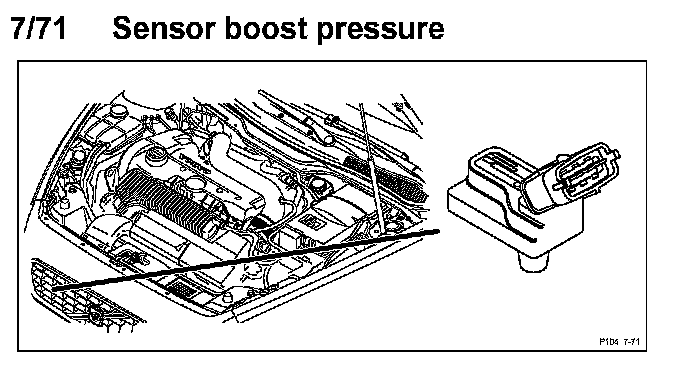 7/71 Sensor boost pressure

P104 7-71