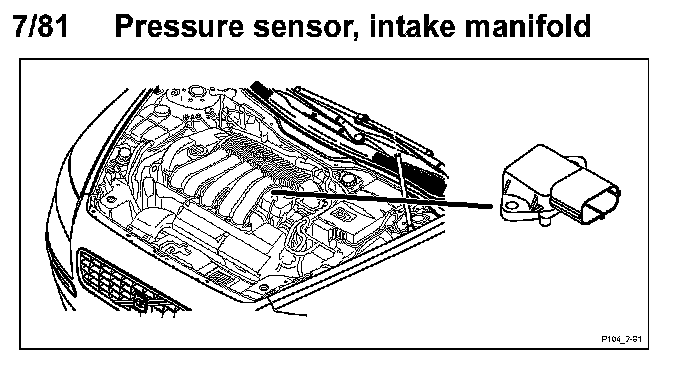 7/81 Pressure sensor, intake manifold

P104_7-81