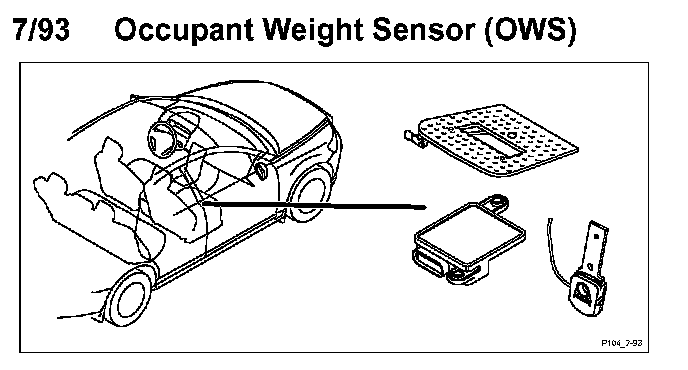 7/93 Occupant Weight Sensor (OWS)

P104_7-93