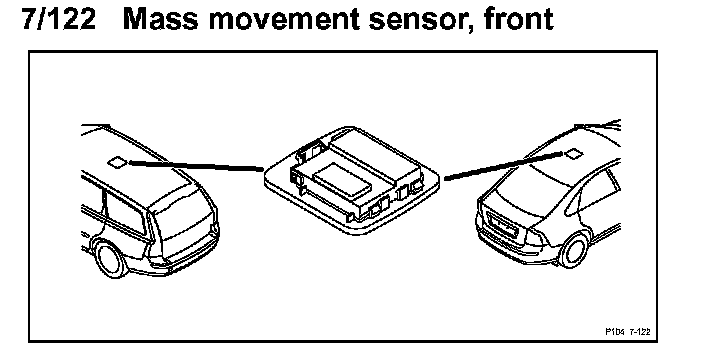 7/122 Mass movement sensor, front

P1D4 7-122