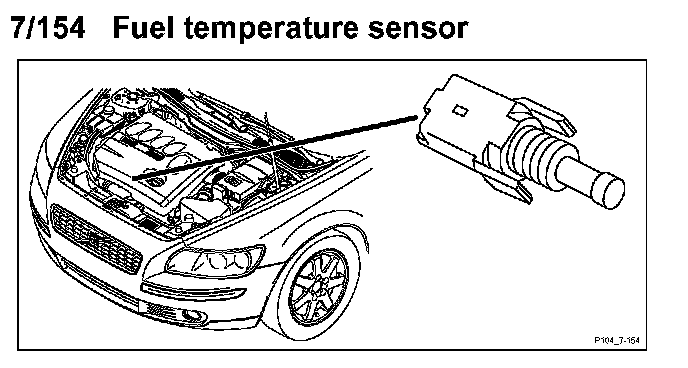 7/154 Fuel temperature sensor

P104_7-154