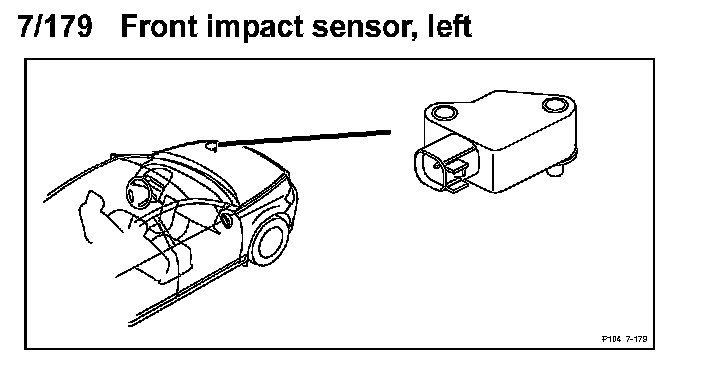 7/179 Front impact sensor, left

P104 7-179