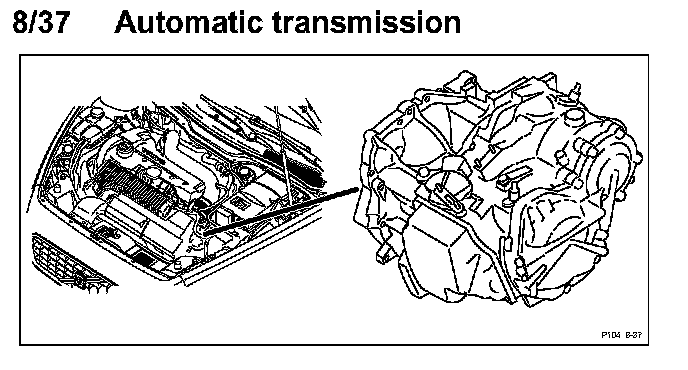 8/37 Automatic transmission

P104 8-37