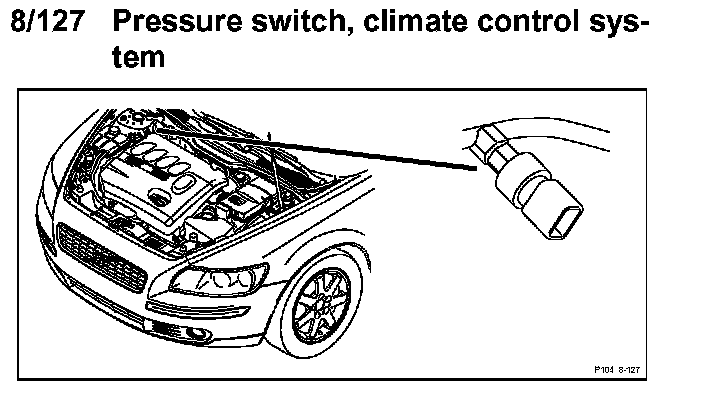 8/127 Pressure switch, climate control system

P104 8-127