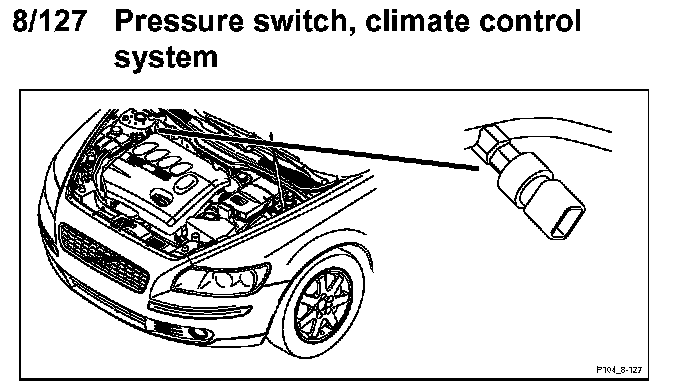 8/127 Pressure switch, climate control system

P104_8-127