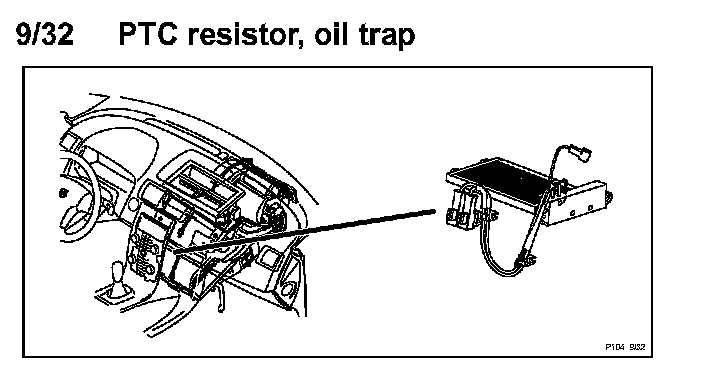 9/32 PTC resistor, oil trap

P104 9/32