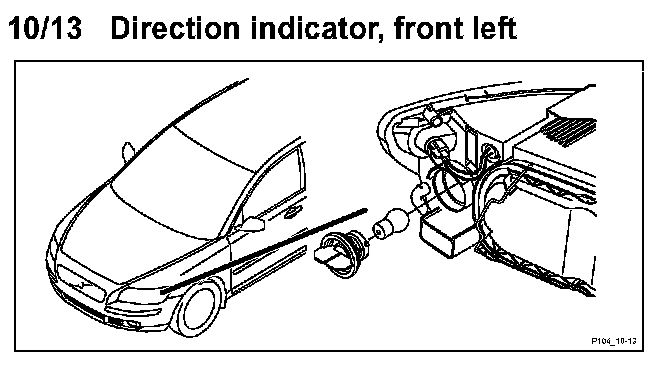 10/13 Direction indicator, front left

P104_10-13