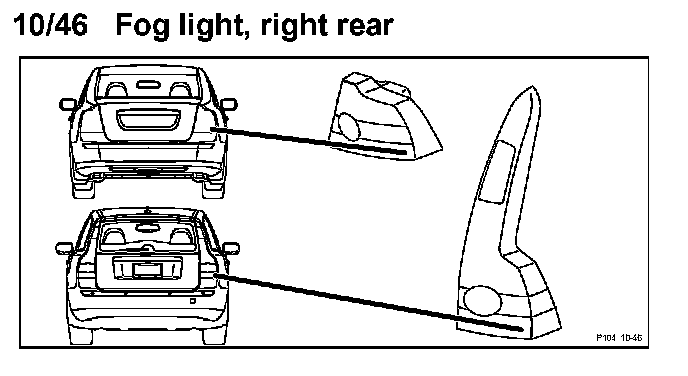 10/46 Fog light, right rear

P104 10-46