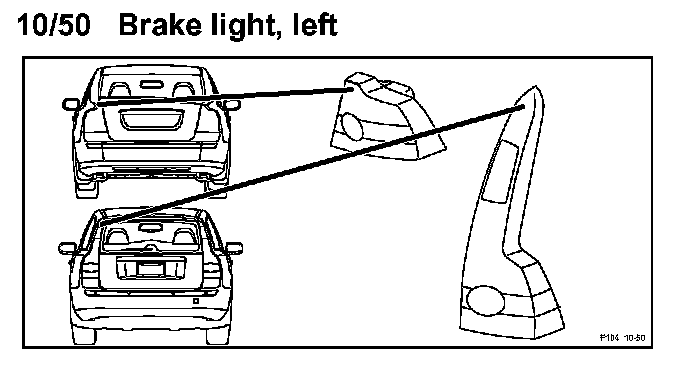 10/50 Brake light, left

P104 10-50