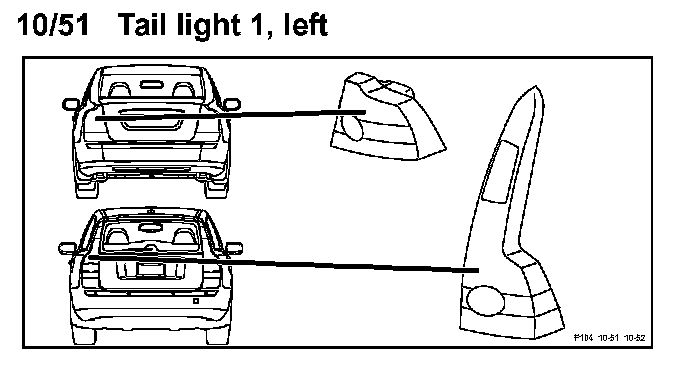 10/51 Tail light 1, left

P104 10-51 10-52