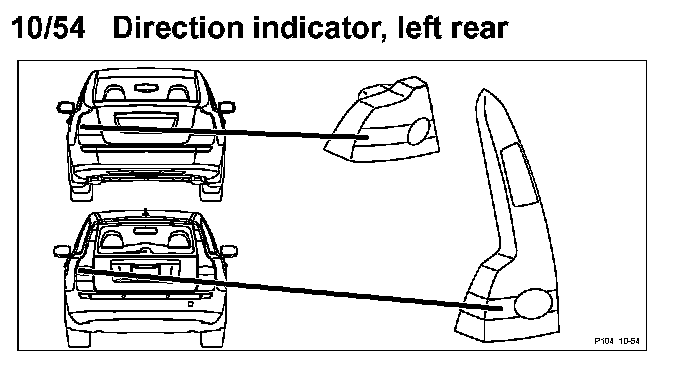 10/54 Direction indicator, left rear

P104 10-54