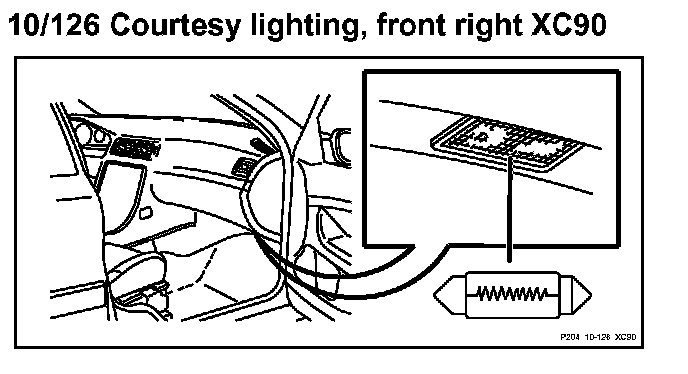 10/126 Courtesy lighting, front right XC90

P204 10-126 XC90