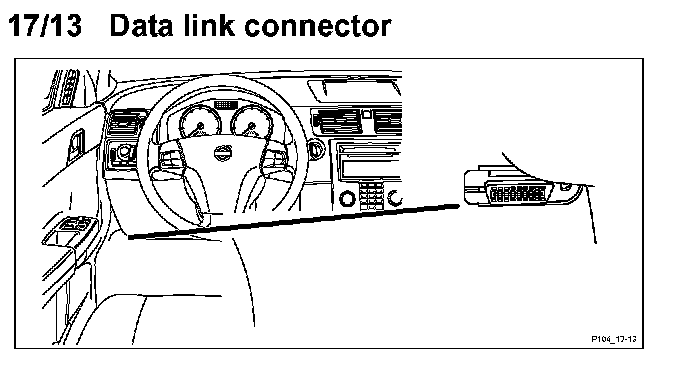 17/13 Data link connector

P104_17-13