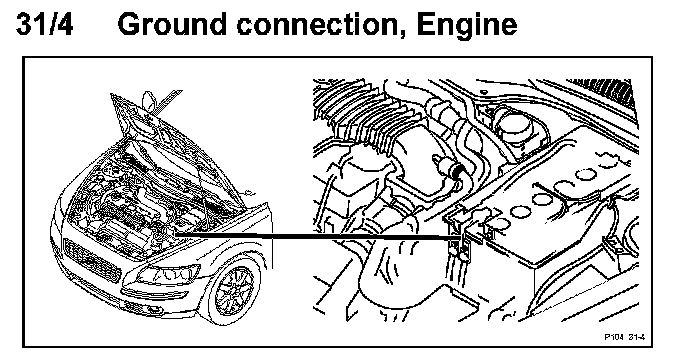 31/4 Ground connection, Engine

P104 31-4