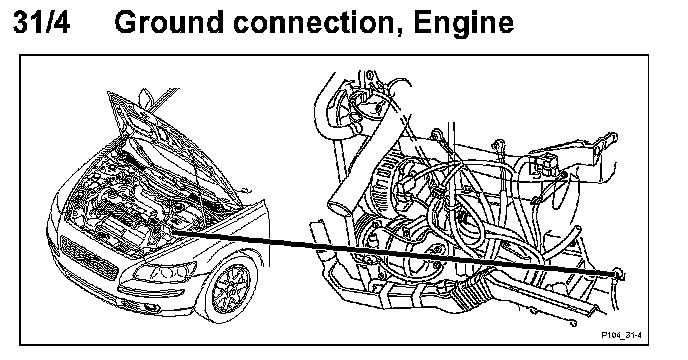 31/4 Ground connection, Engine

P104_31-4