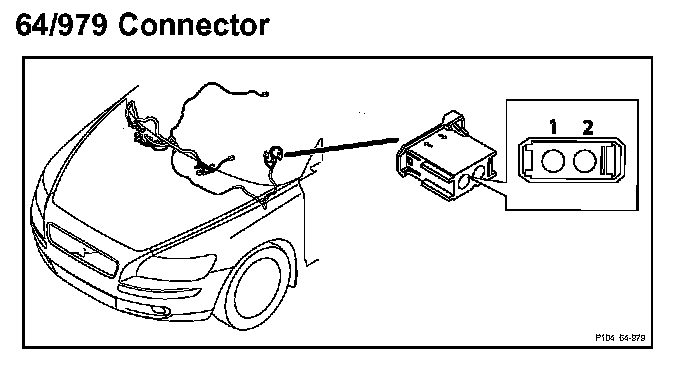 64/979 Connector

1 2

P104 64-979