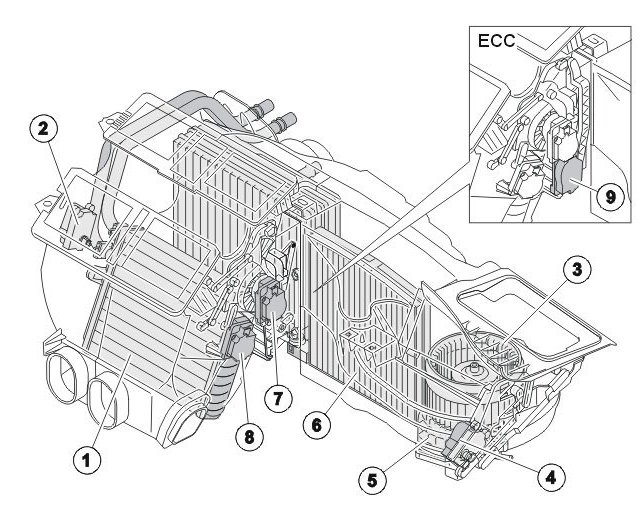 ECC
9
2
3
7
8
6
1
5
4