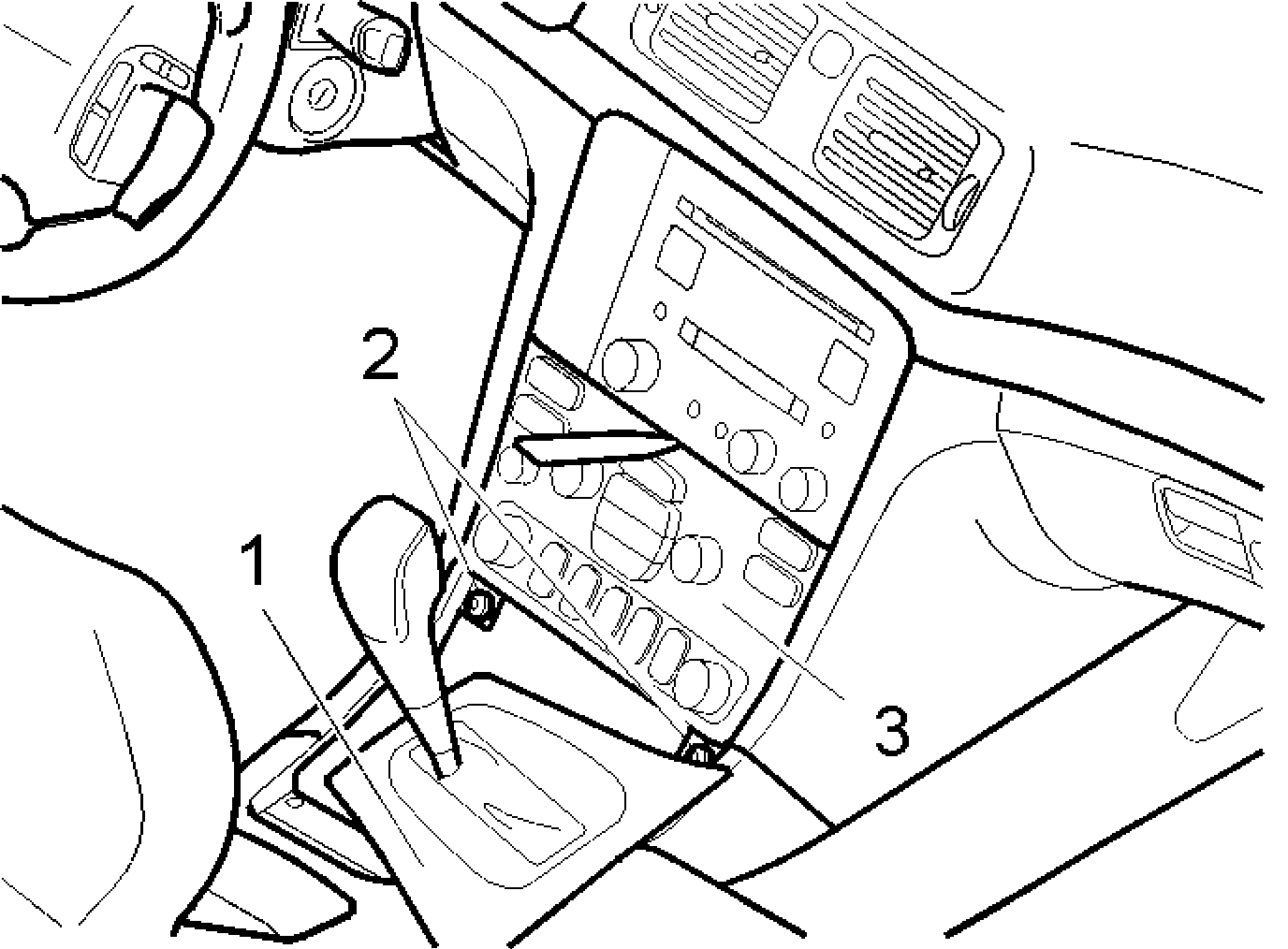 2
1
3