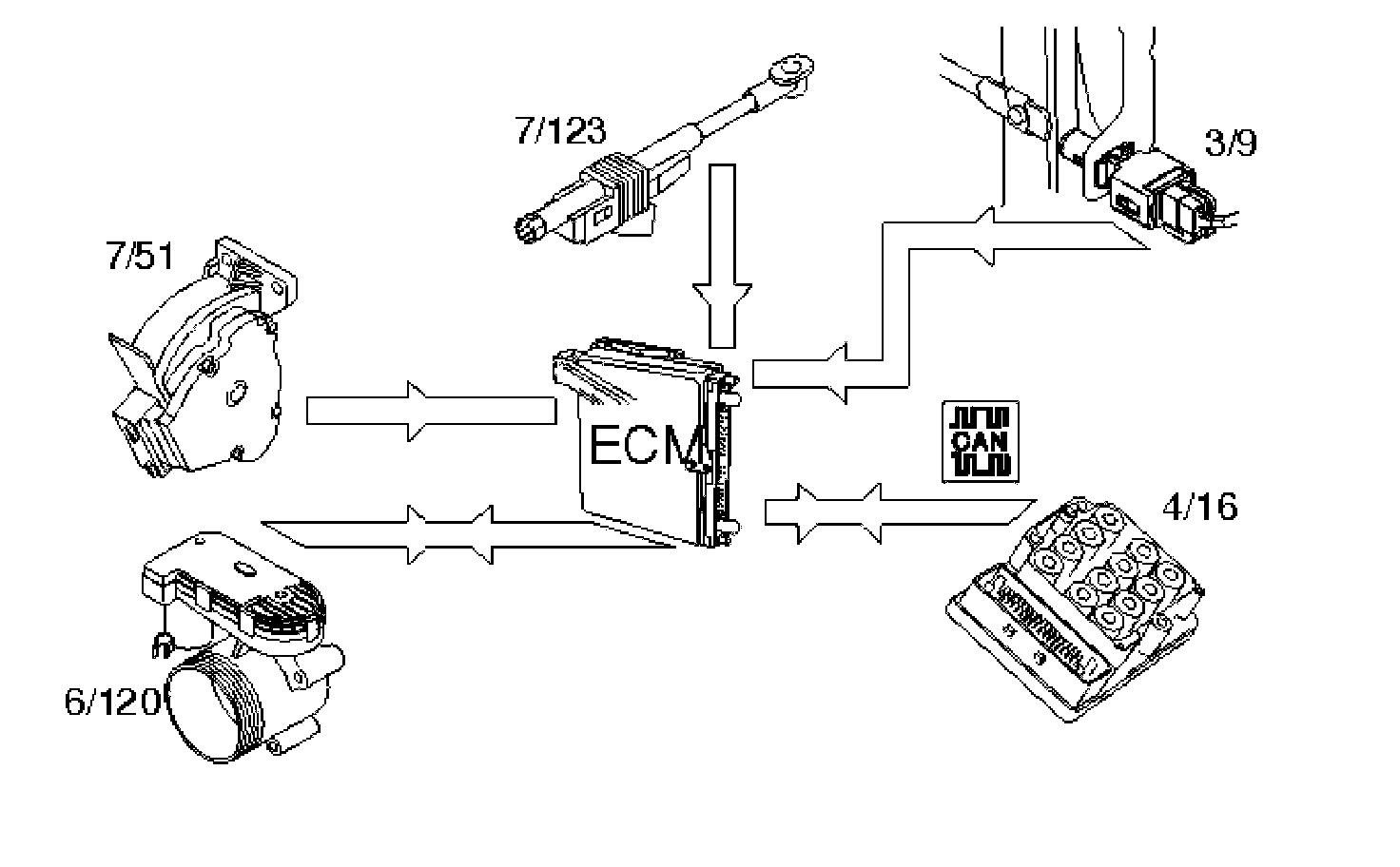 7/123

3/9

7/51

ECM

CAN

4/16

6/120