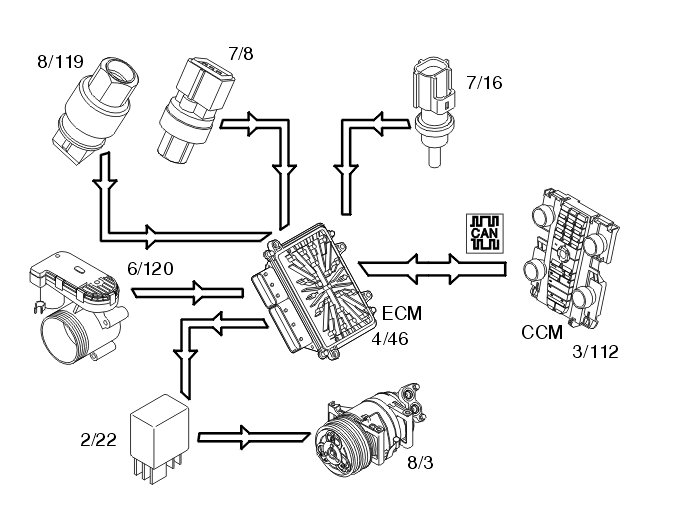 8/119

7/8

7/16

CAN

6/120

ECM

4/46

CCM

3/112

2/22

8/3