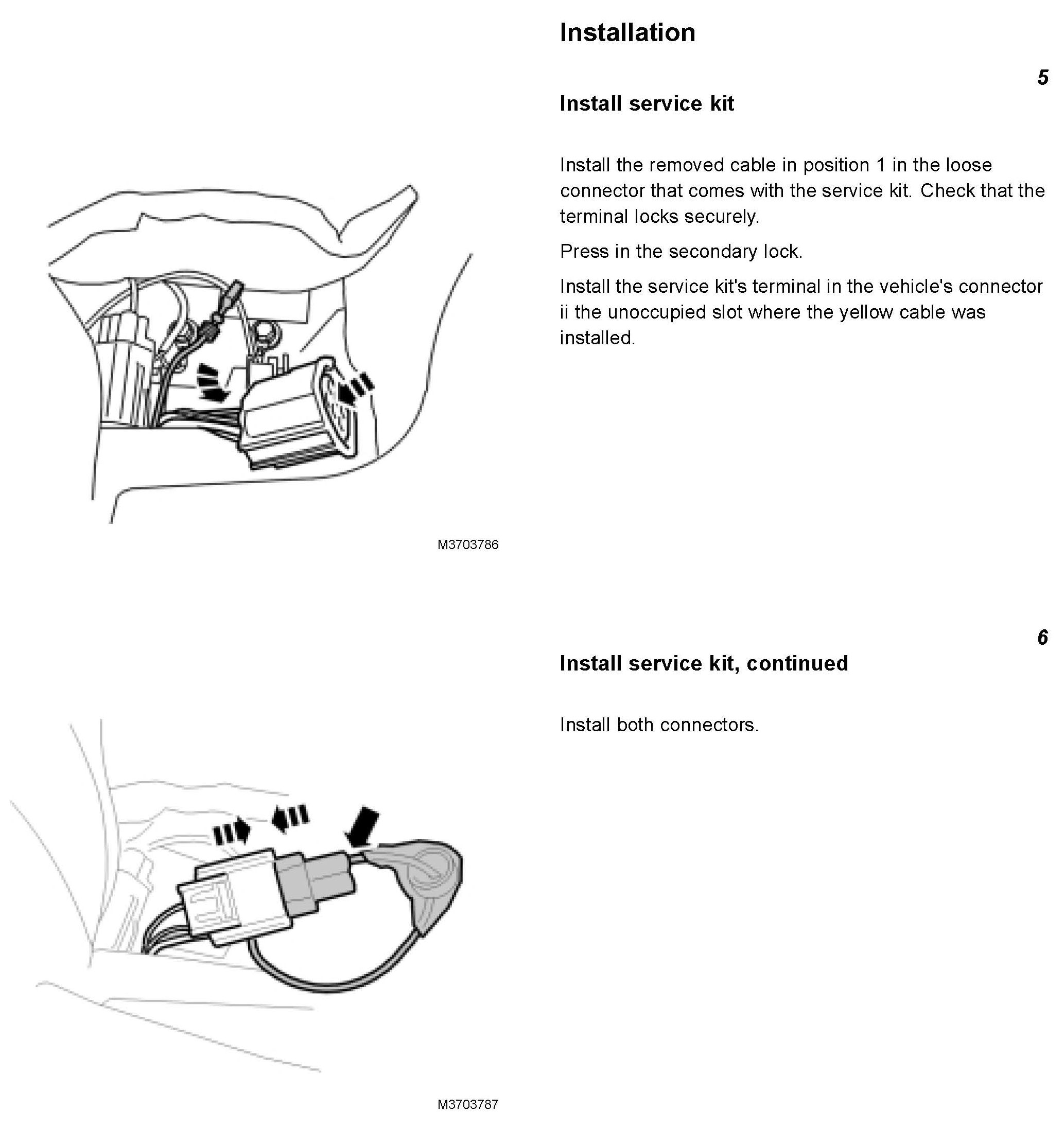 Installation

5

Install service kit

Install the removed cable in position 1 in the loose connector that comes with the service kit. Check that the terminal locks securely.

Press in the secondary lock.

Install the service kit's terminal in the vehicle's connector ii the unoccupied slot where the yellow cable was installed.

M3703786

6

Install service kit, continued

Install both connectors.

M3703787