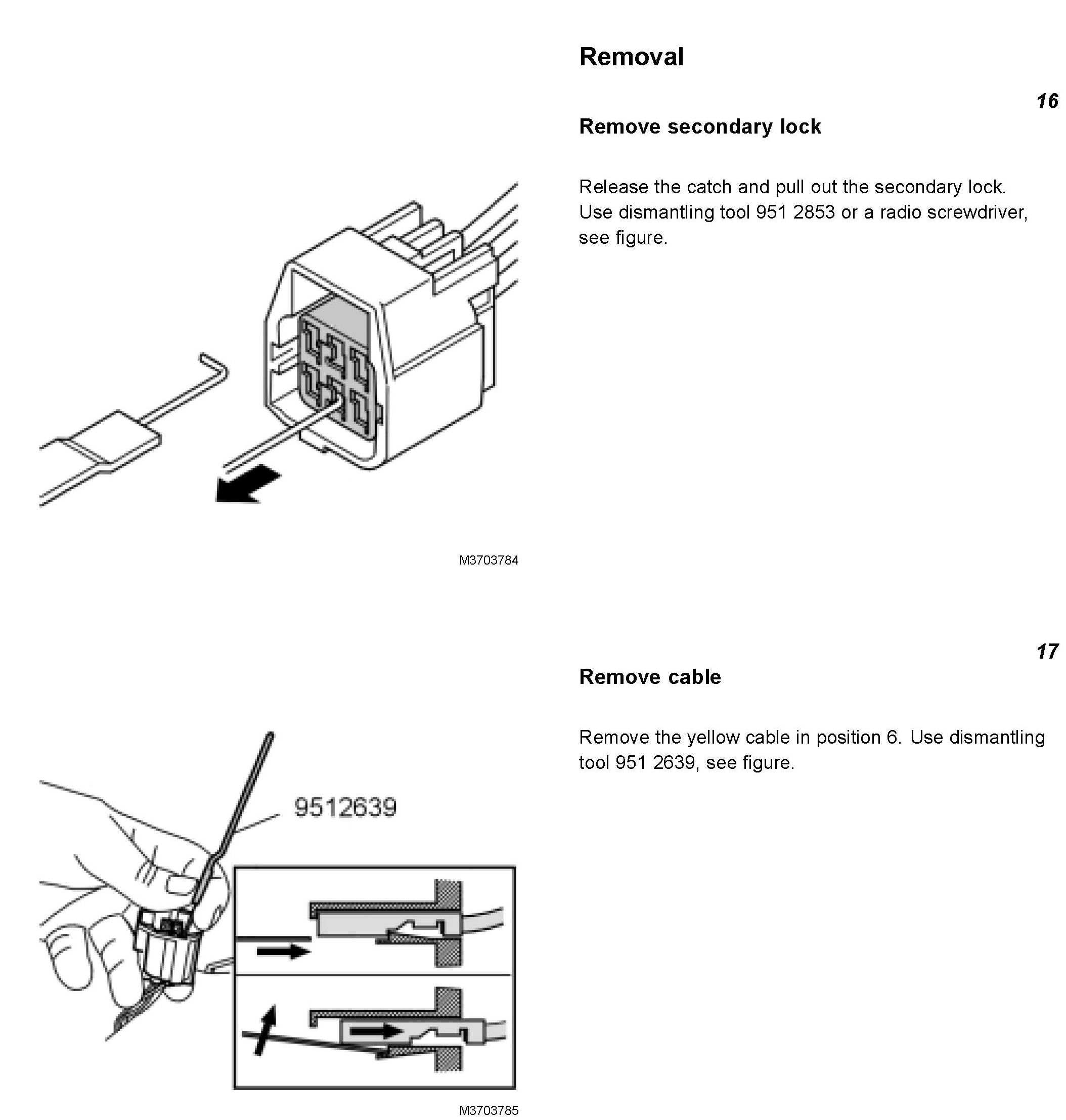 Removal

16

Remove secondary lock

Release the catch and pull out the secondary lock. Use dismantling tool 951 2853 or a radio screwdriver, see figure.

M3703784

17

Remove cable

Remove the yellow cable in position 6. Use dismantling tool 951 2639, see figure.

9512639

M3703785