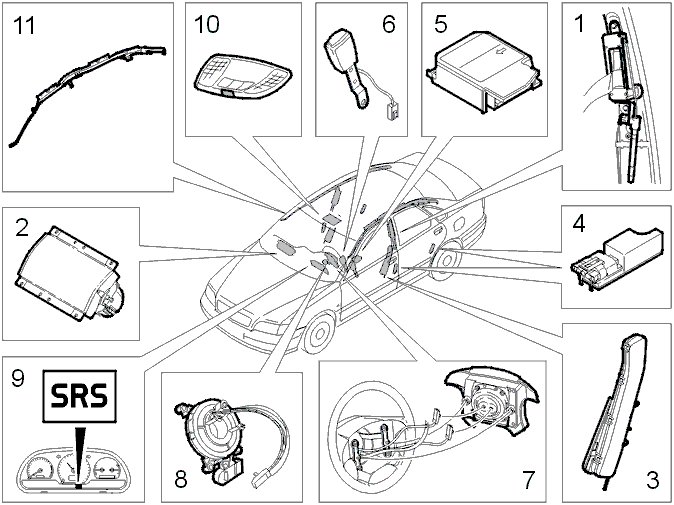 11

10

6

5

1

2

4

9

SRS

8

7

3