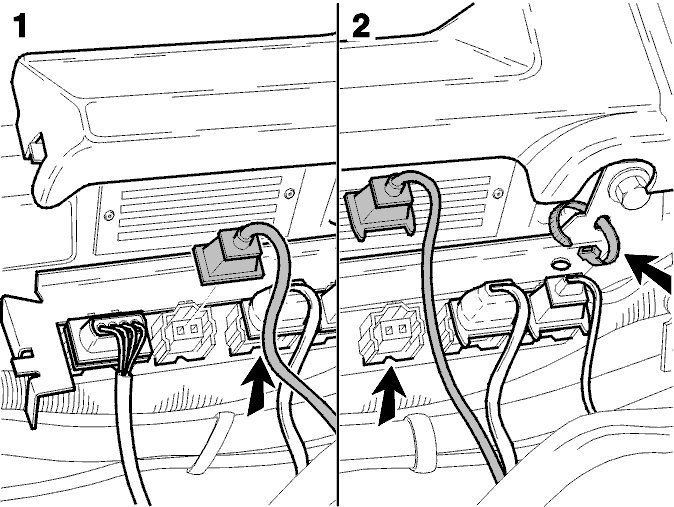 1

2