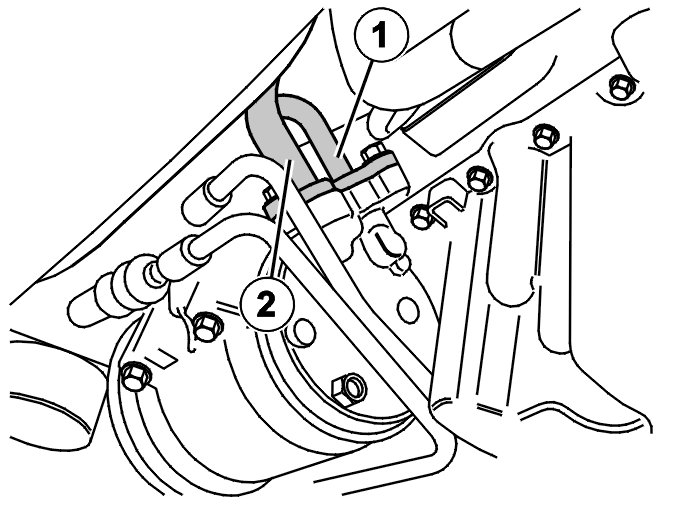 1
2