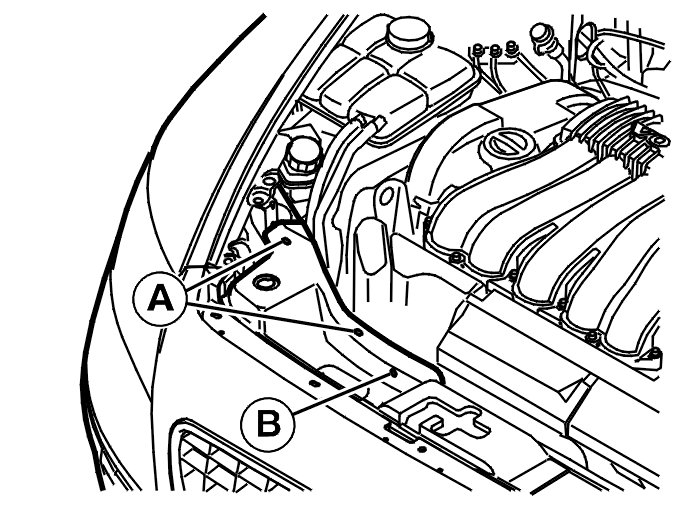 A
B