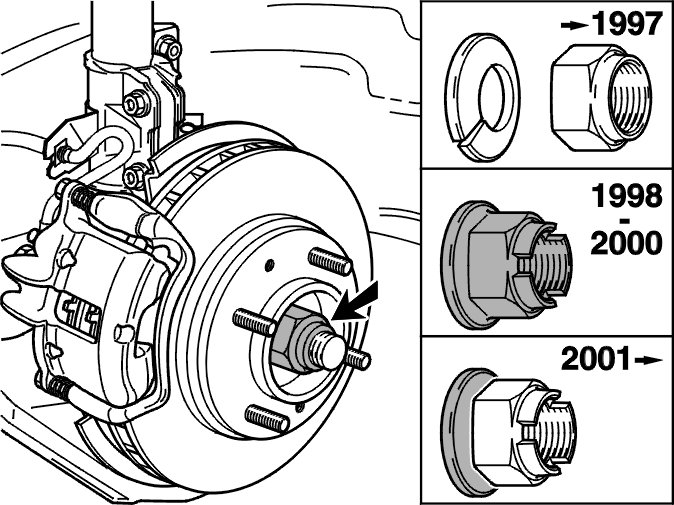 →1997

1998
-
2000

2001→