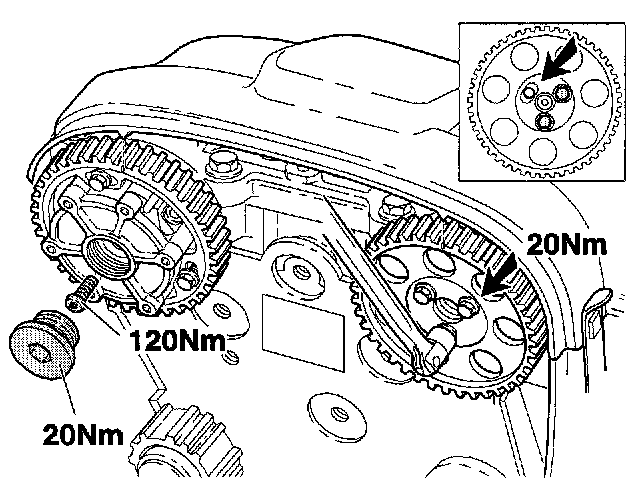 20Nm

120Nm

20Nm