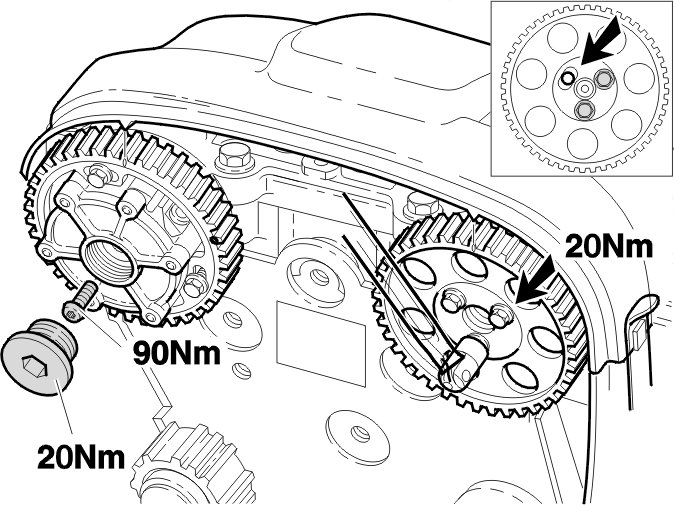 20Nm

90Nm

20Nm