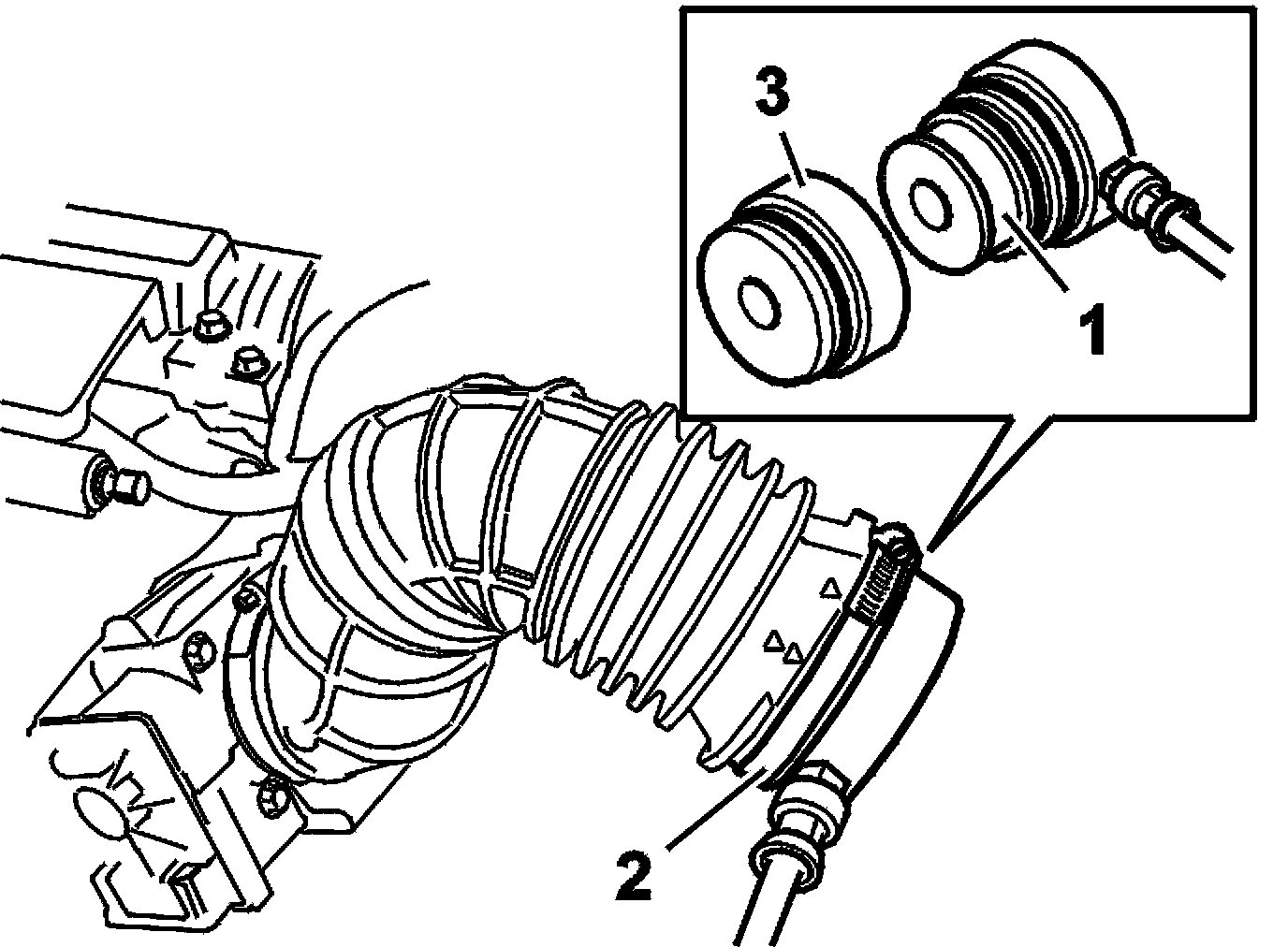 3
1
2