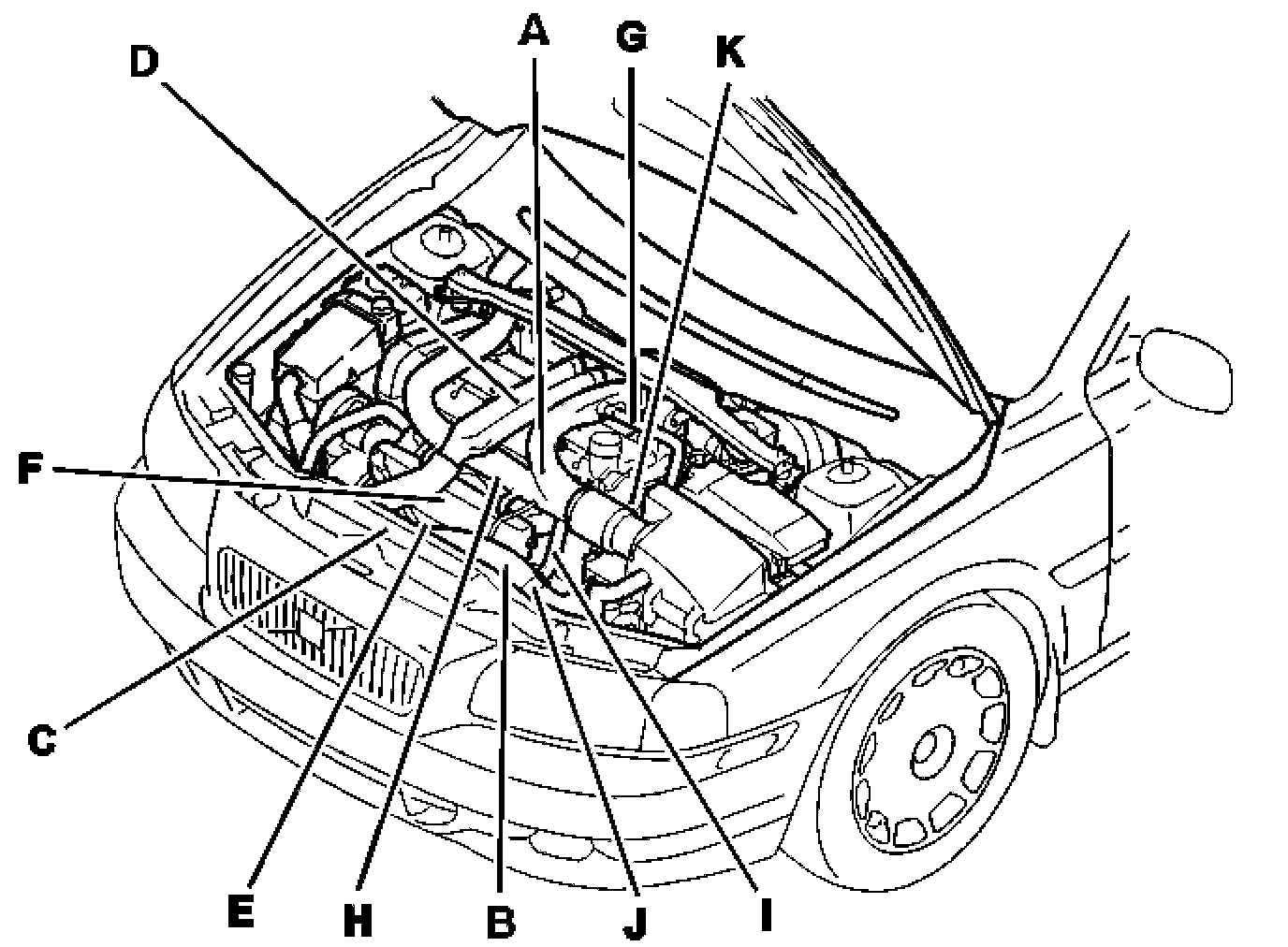 D
A
G
K
F
C
E
H
B
J
I