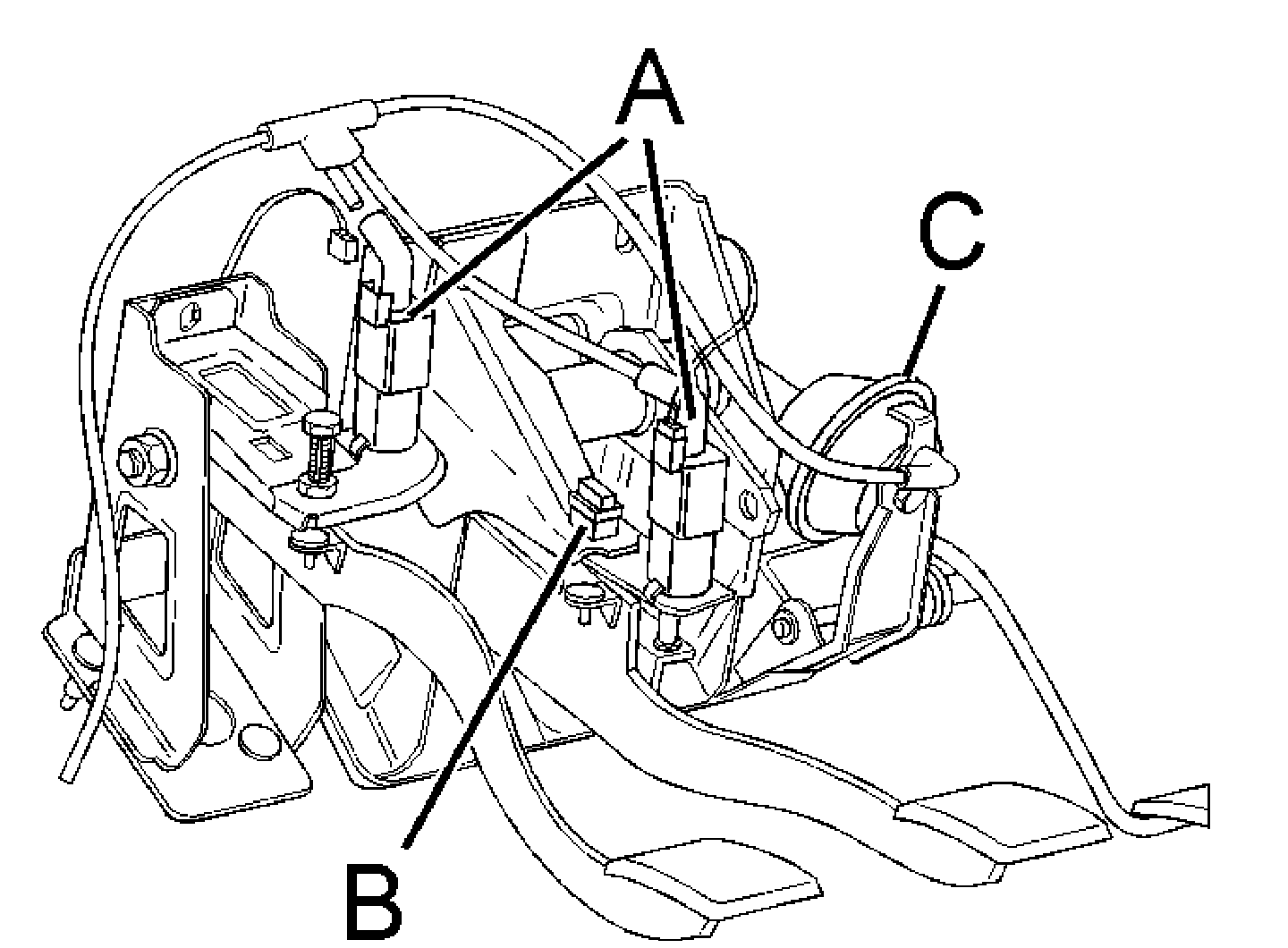 A
C
B