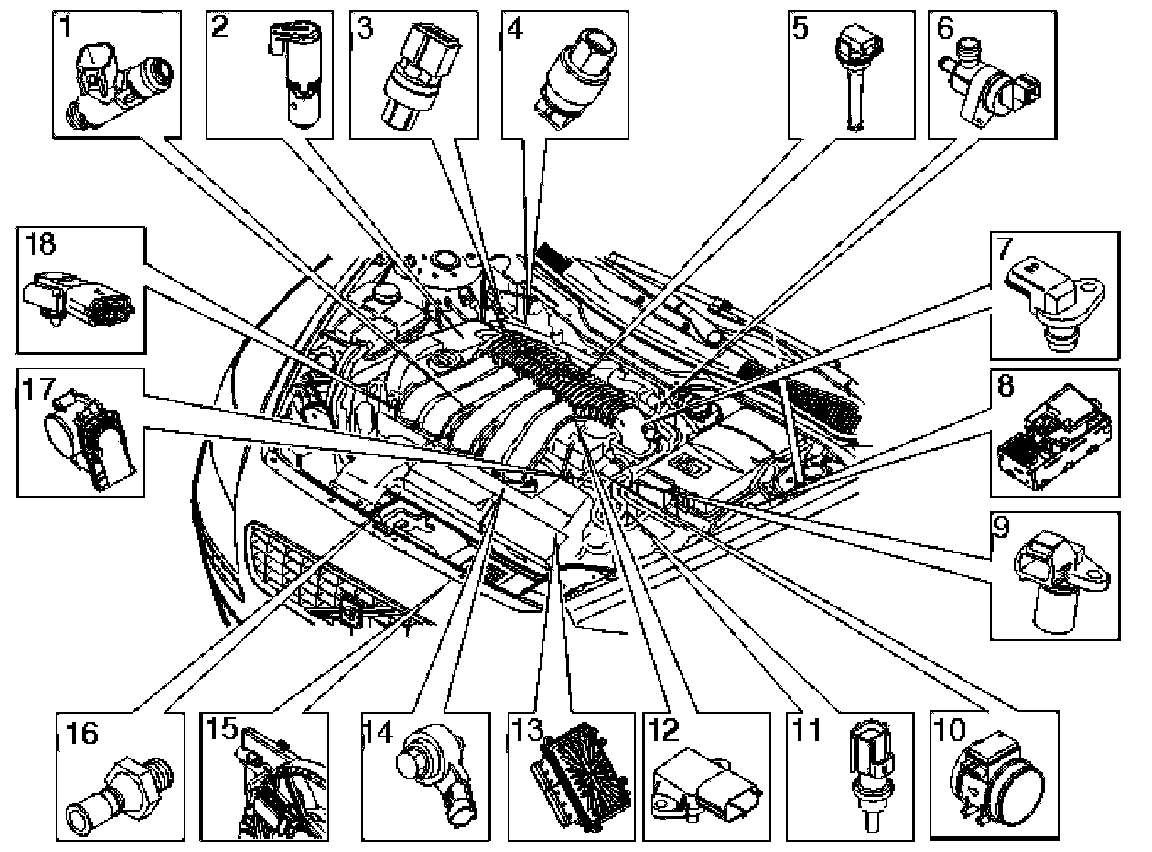 1
2
3
4
5
6
18
7
17
8
9
16
15
14
13
12
11
10