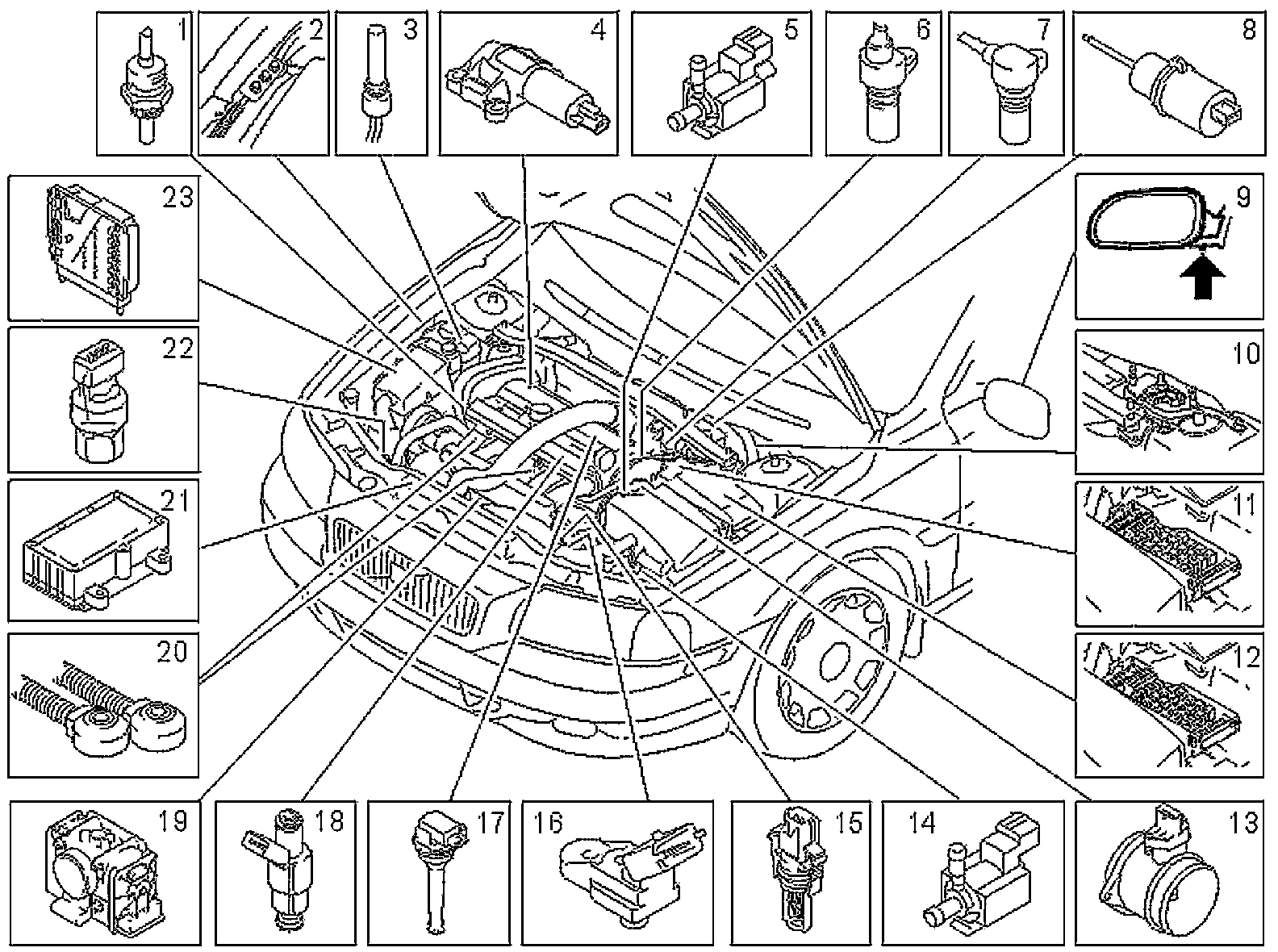 1
2
3
4
5
6
7
8
23
9
22
10
21
11
20
12
19
18
17
16
15
14
13