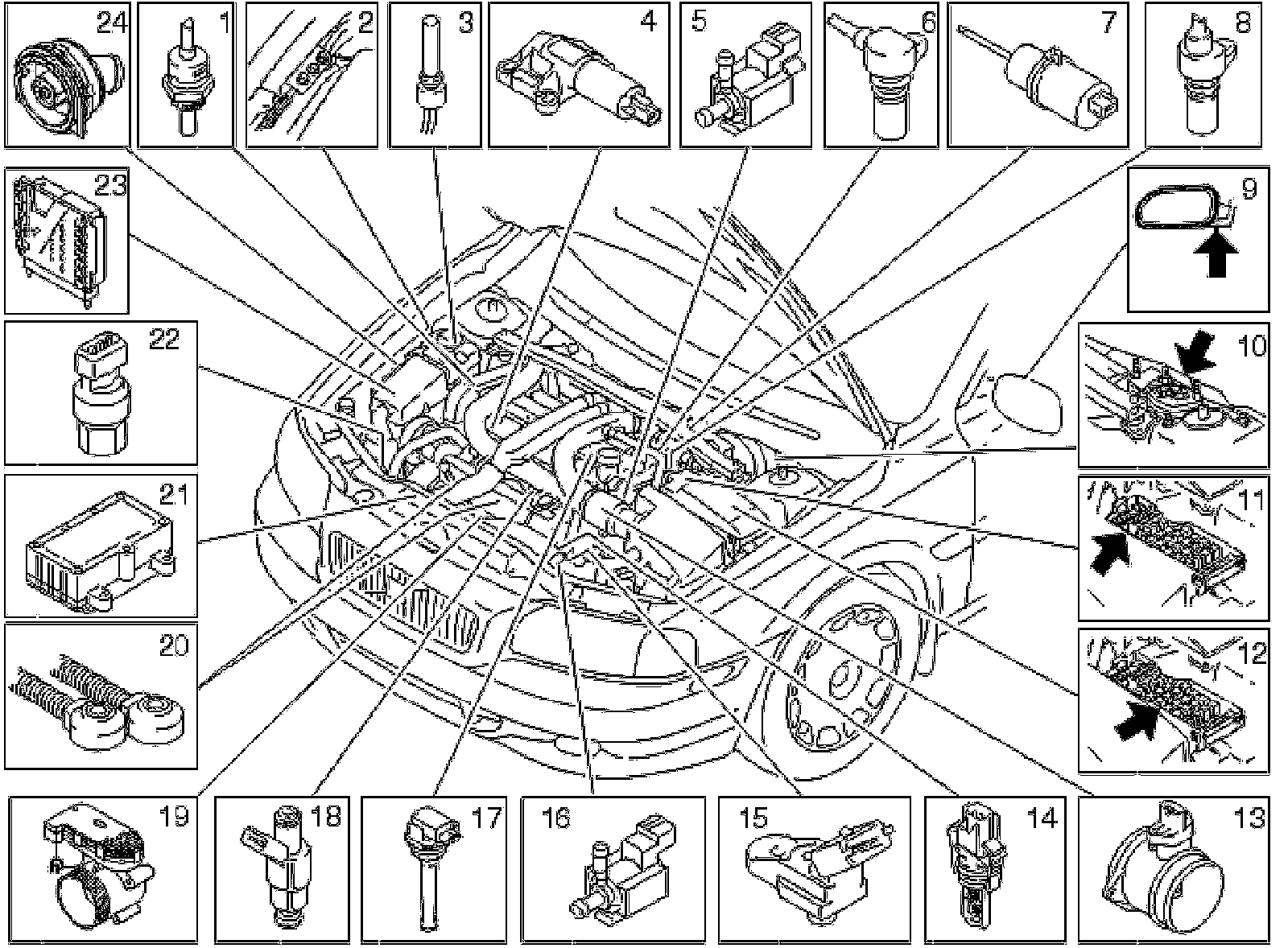 24
1
2
3
4
5
6
7
8
23
9
22
10
21
11
20
12
19
18
17
16
15
14
13