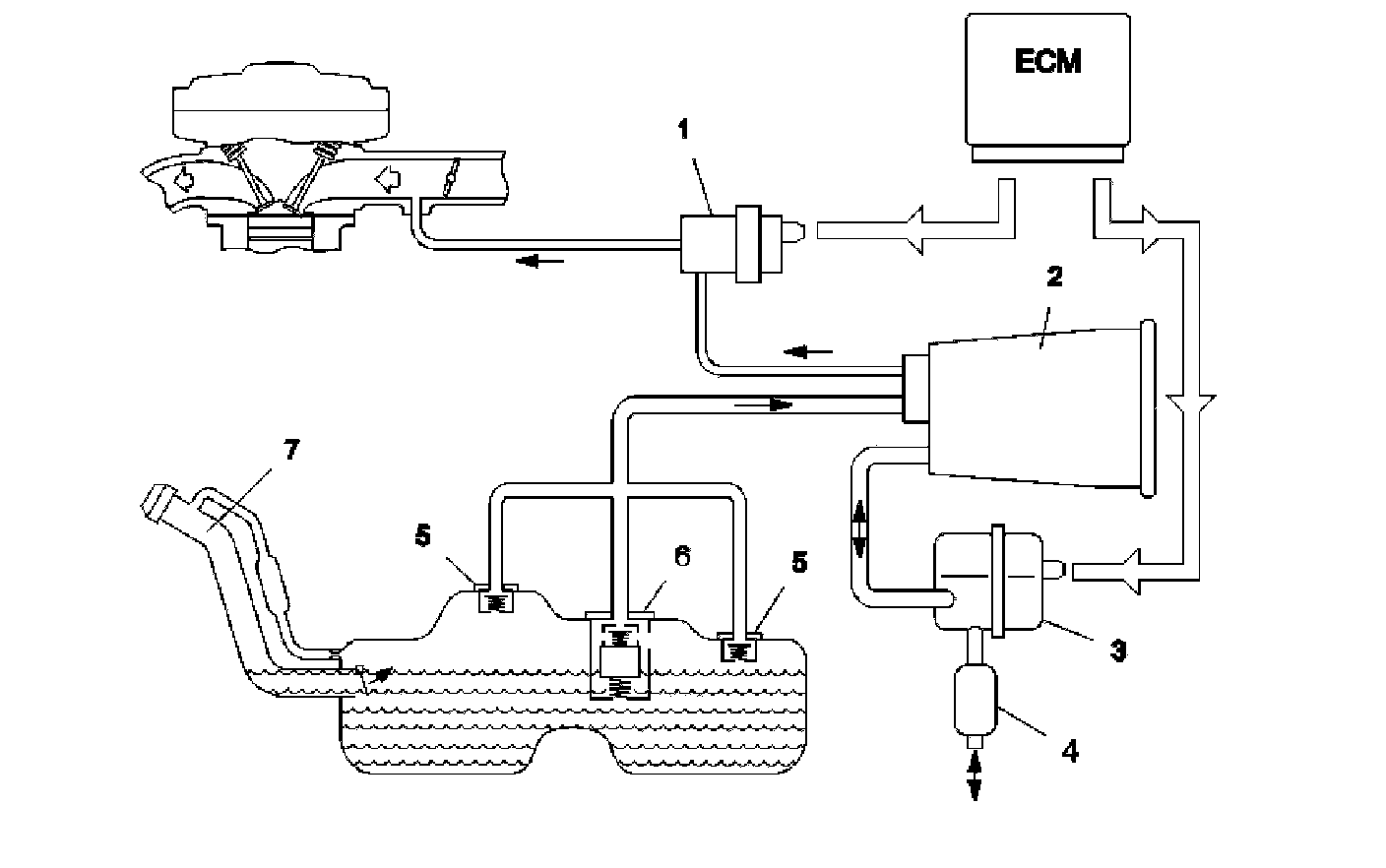 ECM

1

2

7

5

6

5

3

4