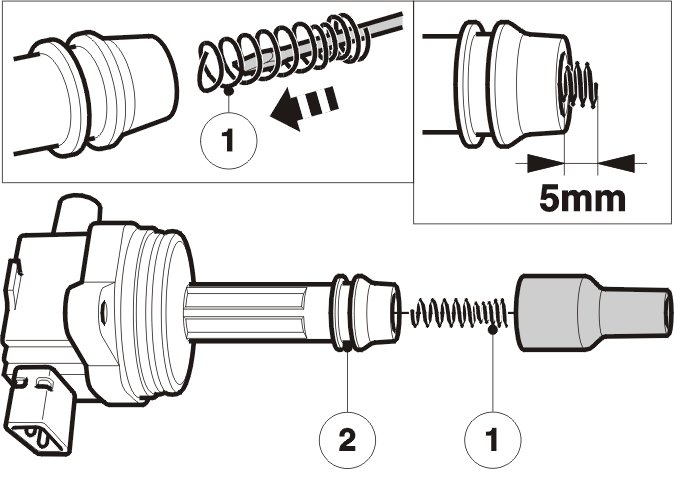 1

5mm

2

1