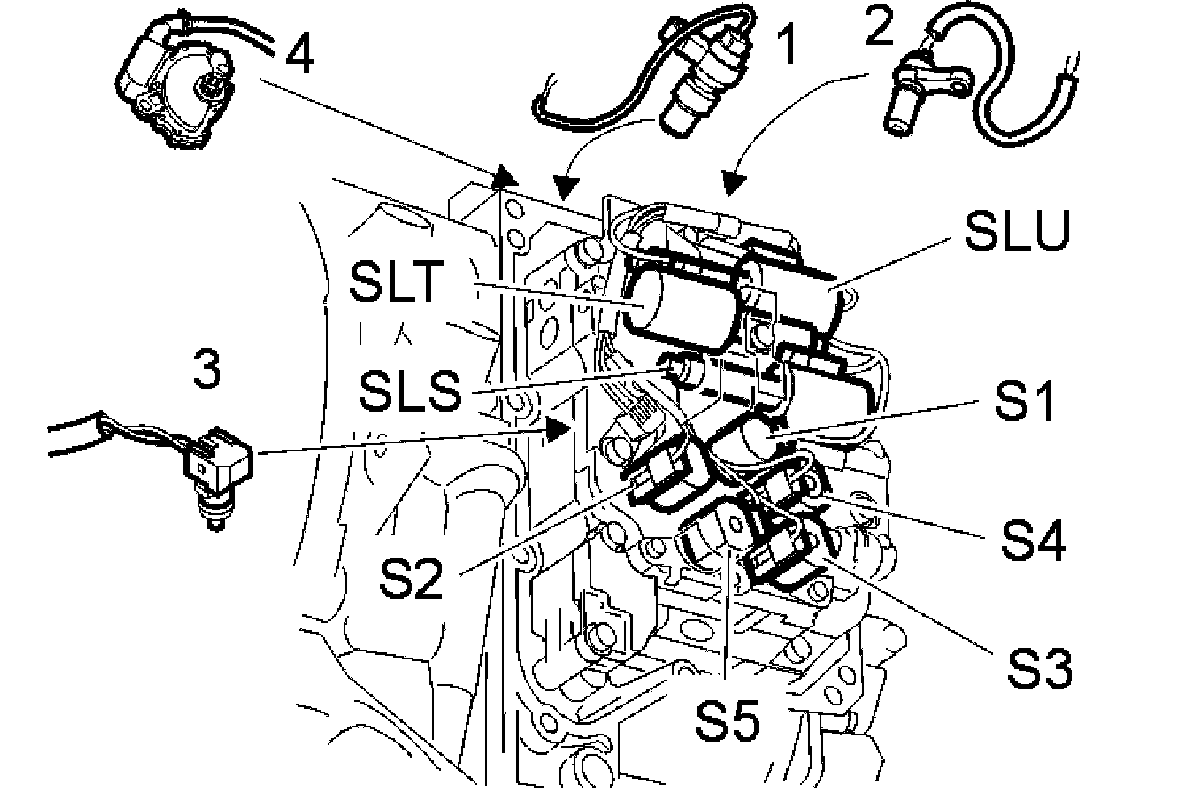 4
1
2
SLU
SLT
3
SLS
S1
S4
S2
S3
S5