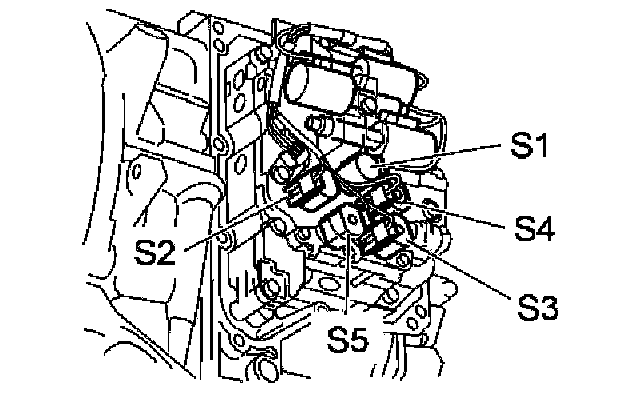 S1
S4
S2
S3
S5