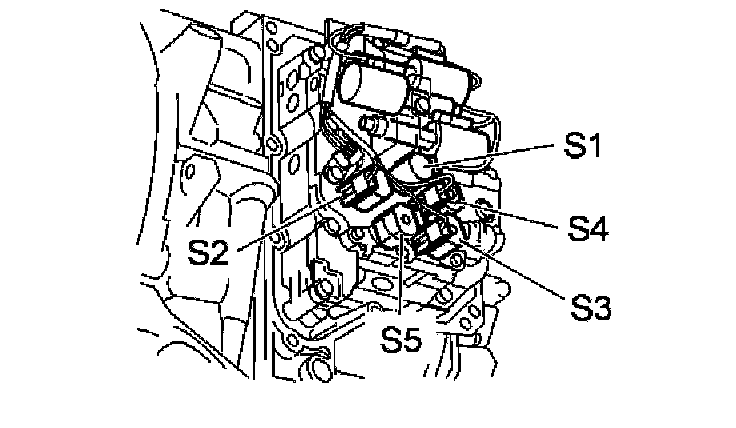 S1
S4
S2
S3
S5