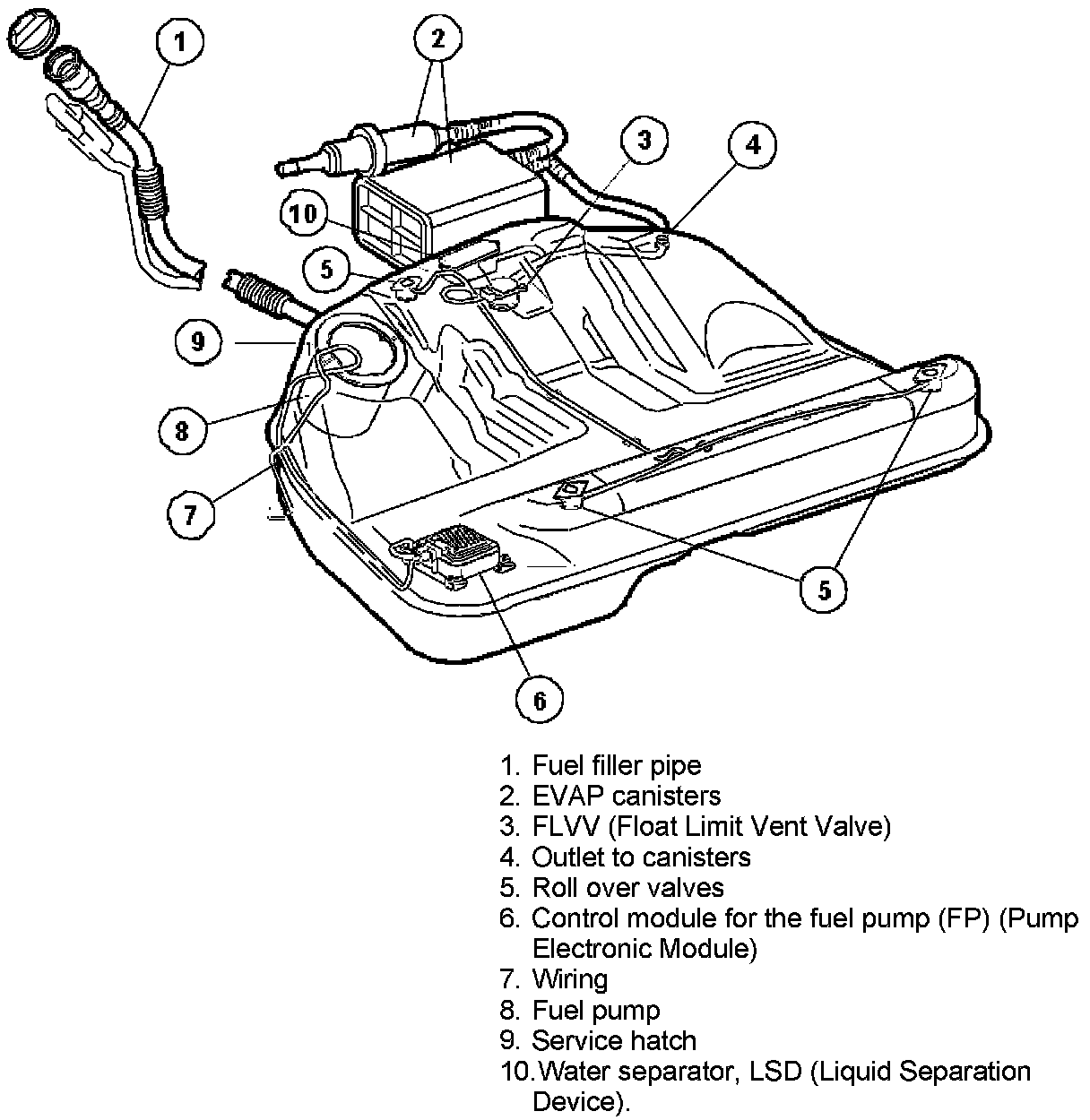 1
2
3
4
10
5
9
8
7
5
6

1. Fuel filler pipe
2. EVAP canisters
3. FLVV (Float Limit Vent Valve)
4. Outlet to canisters
5. Roll over valves
6. Control module for the fuel pump (FP) (Pump Electronic Module)
7. Wiring
8. Fuel pump
9. Service hatch
10. Water separator, LSD (Liquid Separation Device).